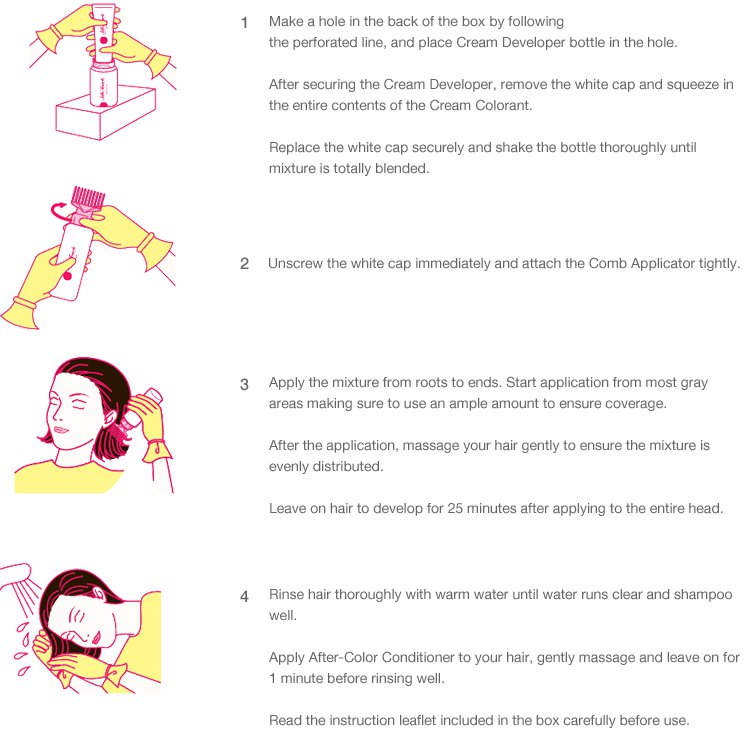 1 Make a hole in the back of the box by following the perforated line, and place Cream Developer bottle in the hole.

After securing the Cream Developer, remove the white cap and squeeze in the entire contents of the Cream Colorant.

Replace the white cap securely and shake the bottle thoroughly until mixture is totally blended.

2 Unscrew the white cap immediately and attach the Comb Applicator tightly.

3 Apply the mixture from roots to ends. Start application from most gray areas making sure to use an ample amount to ensure coverage.

After the application, massage your hair gently to ensure the mixture is evenly distributed.

Leave on hair to develop for 25 minutes after applying to the entire head.

4 Rinse hair thoroughly with warm water until water runs clear and shampoo well.

Apply After-Color Conditioner to your hair, gently massage and leave on for 1 minute before rinsing well.

Read the instruction leaflet included in the box carefully before use.